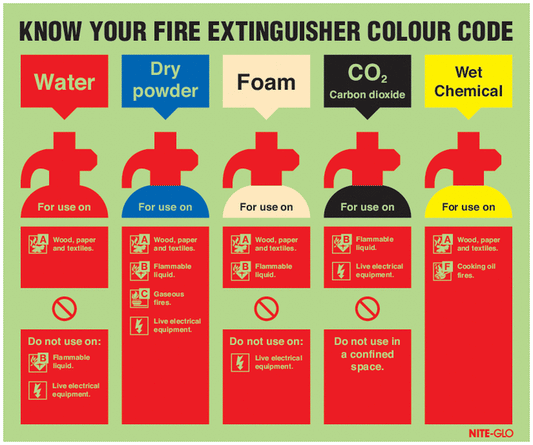 KNOW YOUR FIRE EXTINGUISHER COLOUR CODE

Water

For use on

A Wood, paper and textiles.

Do not use on:

B Flammable liquid.

Live electrical equipment.

Dry powder

For use on

A Wood, paper and textiles.

B Flammable liquid.

C Gaseous fires.

Live electrical equipment.

Foam

For use on

A Wood, paper and textiles.

B Flammable liquid.

Do not use on:

Live electrical equipment.

$CO_2$
Carbon dioxide

For use on

B Flammable liquid.

Live electrical equipment.

Do not use in a confined space.

Wet Chemical

For use on

A Wood, paper and textiles.

F Cooking oil fires.

NITE-GLO