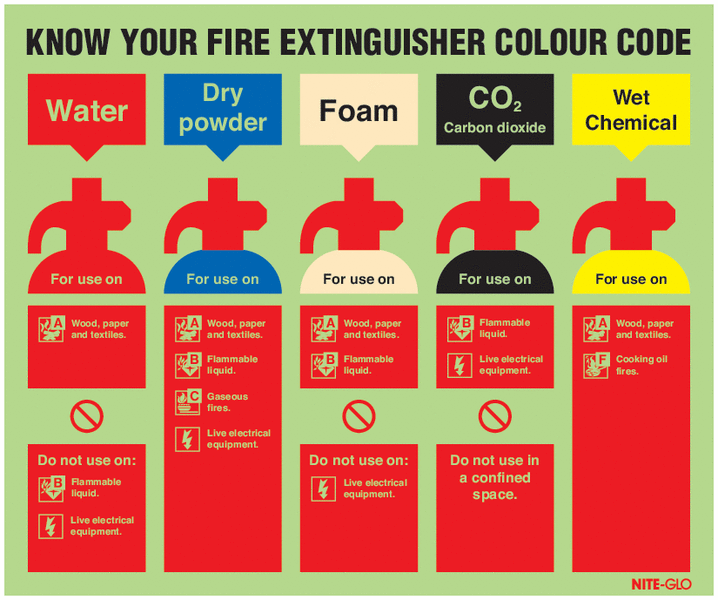 KNOW YOUR FIRE EXTINGUISHER COLOUR CODE

Water

For use on

A Wood, paper and textiles.

Do not use on:

B Flammable liquid.

Live electrical equipment.

Dry powder

For use on

A Wood, paper and textiles.

B Flammable liquid.

C Gaseous fires.

Live electrical equipment.

Foam

For use on

A Wood, paper and textiles.

B Flammable liquid.

Do not use on:

Live electrical equipment.

$CO_2$
Carbon dioxide

For use on

B Flammable liquid.

Live electrical equipment.

Do not use in a confined space.

Wet Chemical

For use on

A Wood, paper and textiles.

F Cooking oil fires.

NITE-GLO